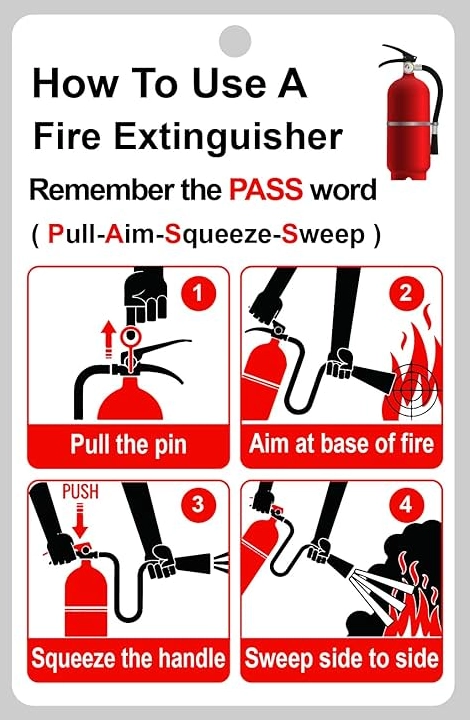 How To Use A Fire Extinguisher

Remember the PASS word

( Pull-Aim-Squeeze-Sweep )

1
Pull the pin

2
Aim at base of fire

PUSH
3
Squeeze the handle

4
Sweep side to side